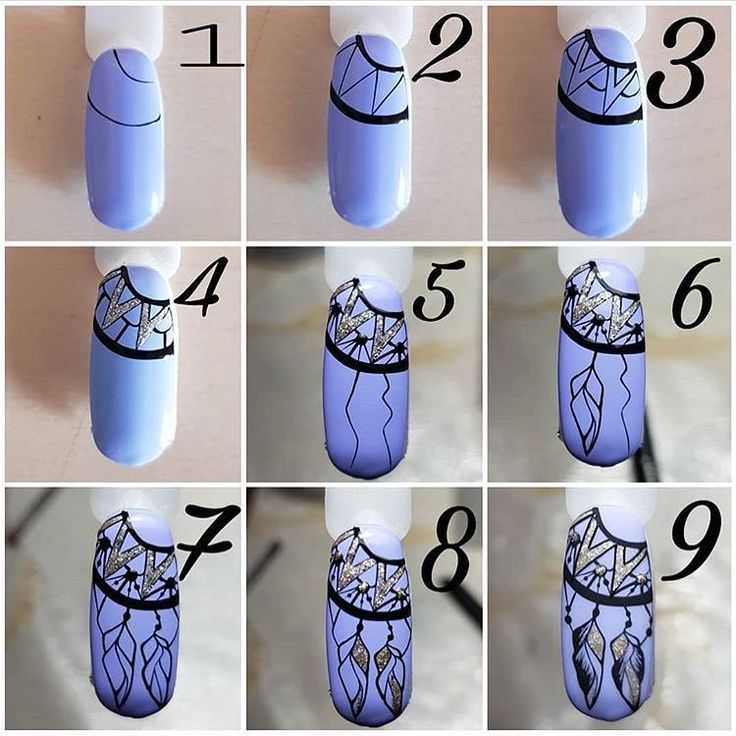 1
2
3
4
5
6
7
8
9